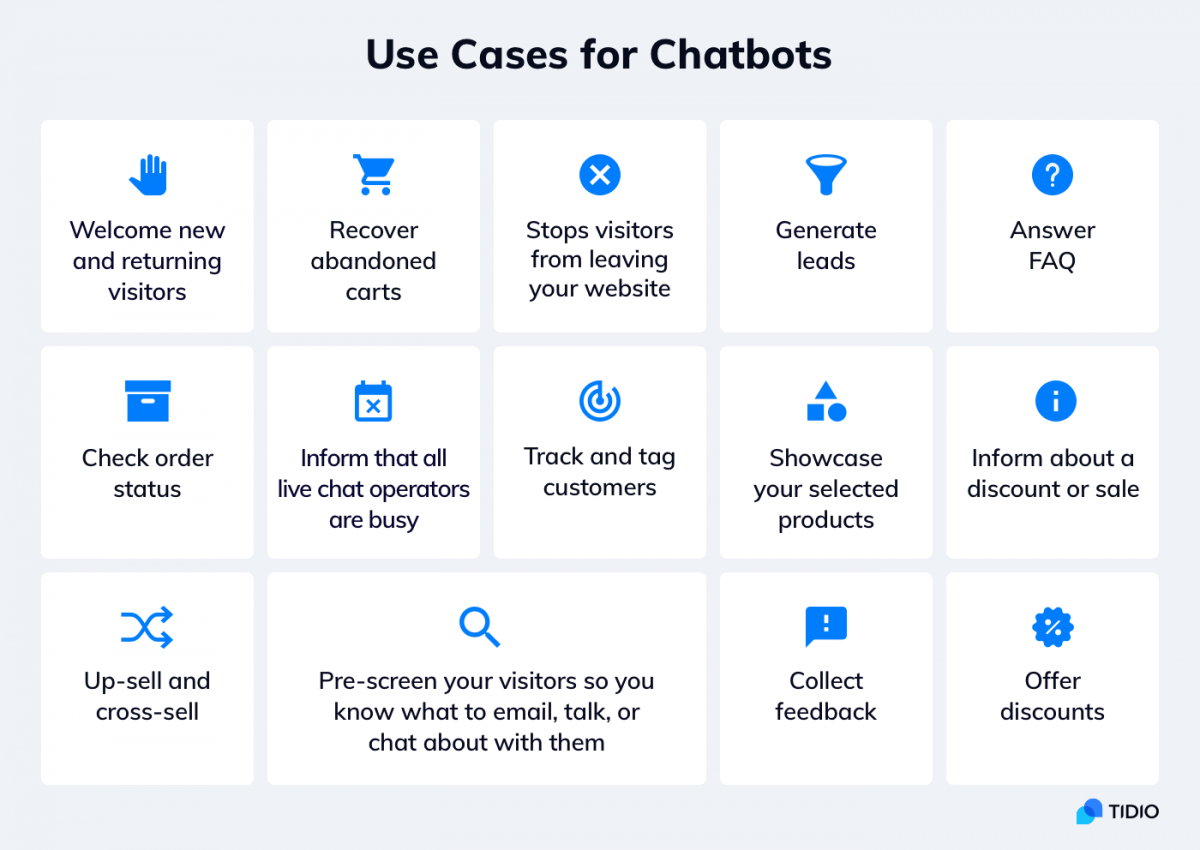 Use Cases for Chatbots

Welcome new and returning visitors

Recover abandoned carts

Stops visitors from leaving your website

Generate leads

Answer FAQ

Check order status

Inform that all live chat operators are busy

Track and tag customers

Showcase your selected products

Inform about a discount or sale

Up-sell and cross-sell

Pre-screen your visitors so you know what to email, talk, or chat about with them

Collect feedback

Offer discounts

TIDIO