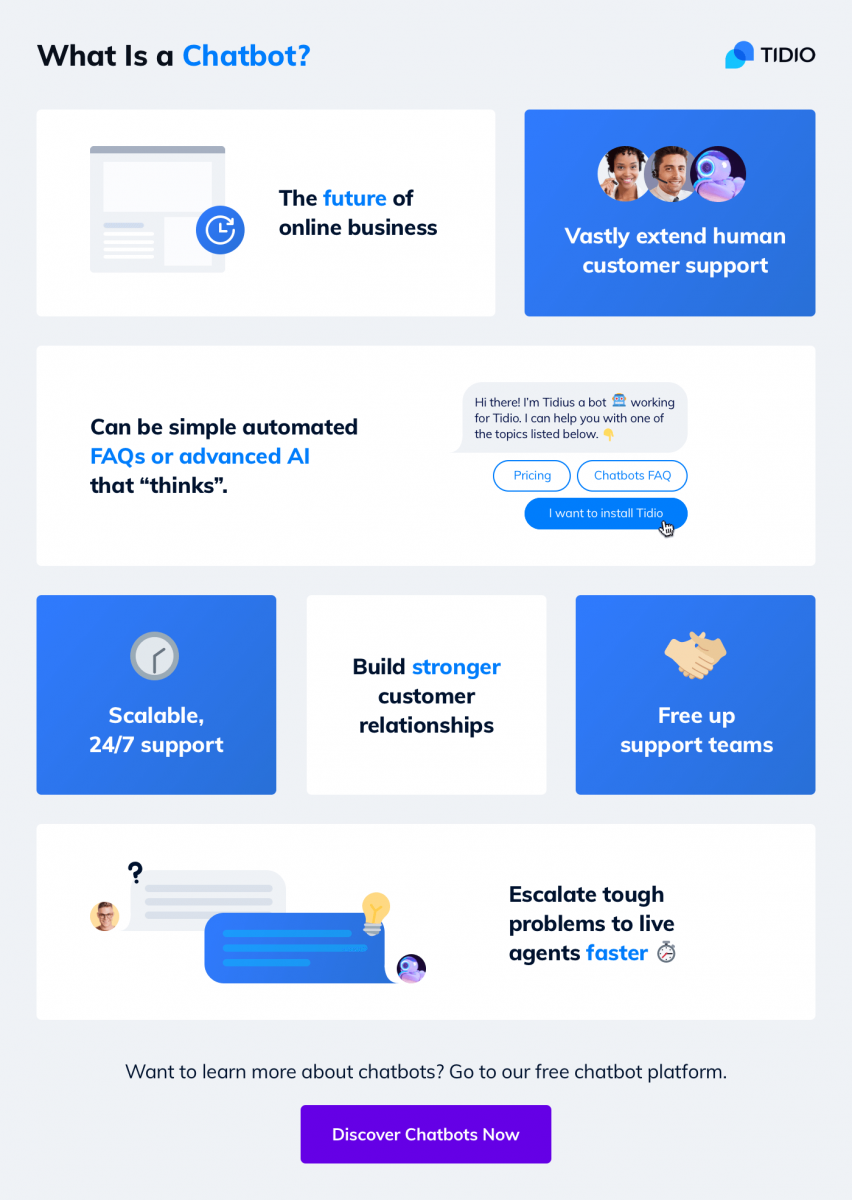 What Is a Chatbot?

TIDIO

The future of online business

Vastly extend human customer support

Can be simple automated FAQs or advanced AI that “thinks”.

Hi there! I'm Tidius a bot 🤖 working for Tidio. I can help you with one of the topics listed below. 👇

Pricing

Chatbots FAQ

I want to install Tidio

Scalable, 24/7 support

Build stronger customer relationships

Free up support teams

?

Escalate tough problems to live agents faster ⏱

Want to learn more about chatbots? Go to our free chatbot platform.

Discover Chatbots Now